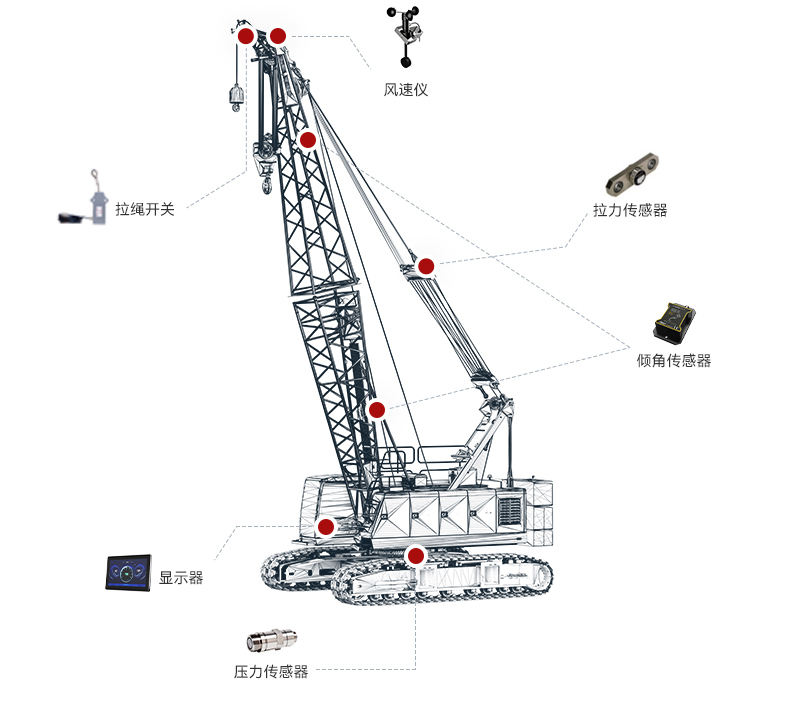 风速仪

拉绳开关

拉力传感器

倾角传感器

显示器

压力传感器